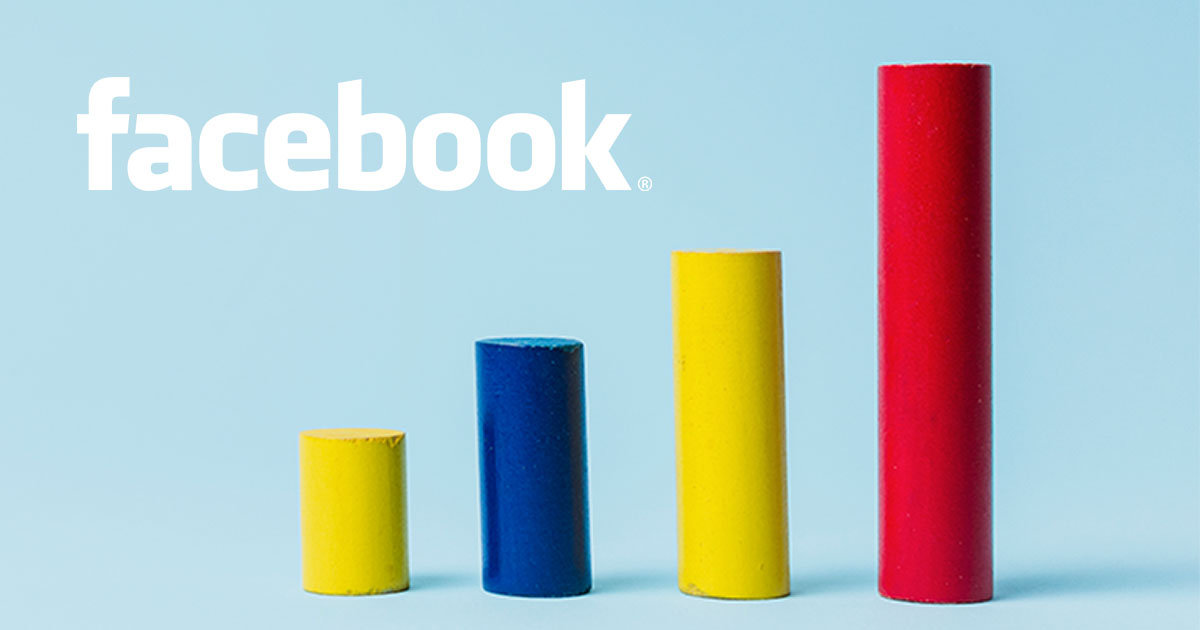 facebook®